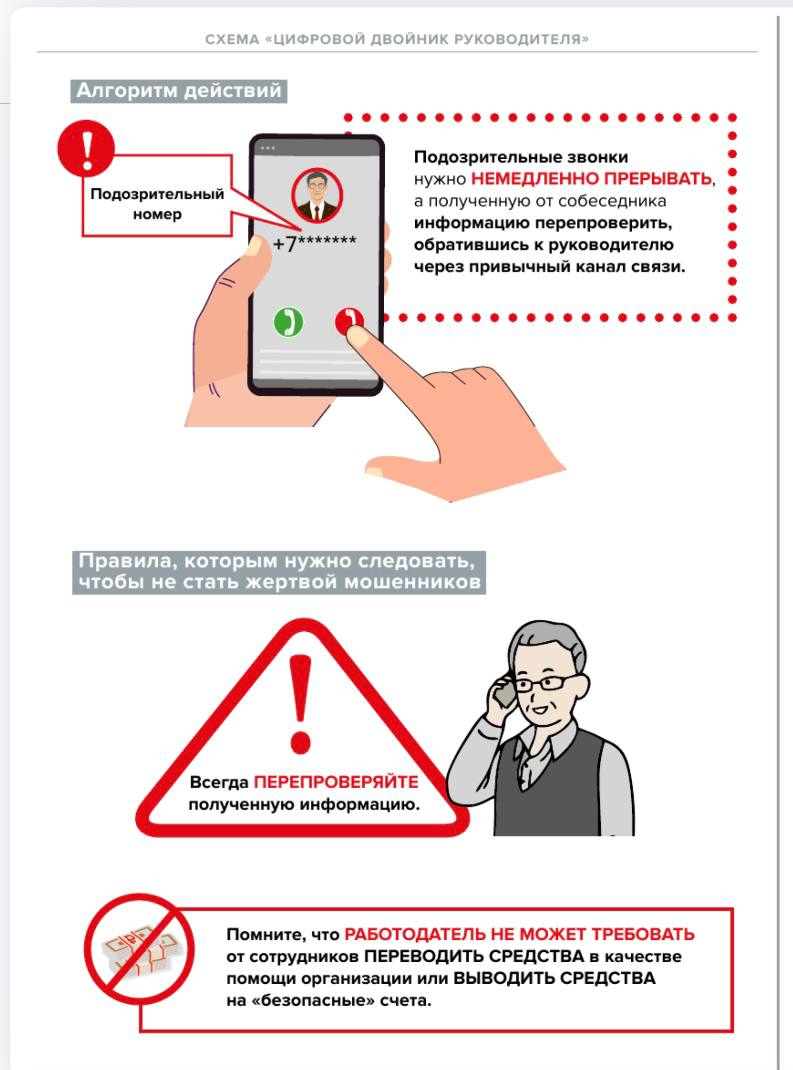 СХЕМА «ЦИФРОВОЙ ДВОЙНИК РУКОВОДИТЕЛЯ»

Алгоритм действий

Подозрительный номер

+7*******

Подозрительные звонки нужно НЕМЕДЛЕННО ПРЕРЫВАТЬ, а полученную от собеседника информацию перепроверить, обратившись к руководителю через привычный канал связи.

Правила, которым нужно следовать, чтобы не стать жертвой мошенников

Всегда ПЕРЕПРОВЕРЯЙТЕ полученную информацию.

Помните, что РАБОТОДАТЕЛЬ НЕ МОЖЕТ ТРЕБОВАТЬ от сотрудников ПЕРЕВОДИТЬ СРЕДСТВА в качестве помощи организации или ВЫВОДИТЬ СРЕДСТВА на «безопасные» счета.