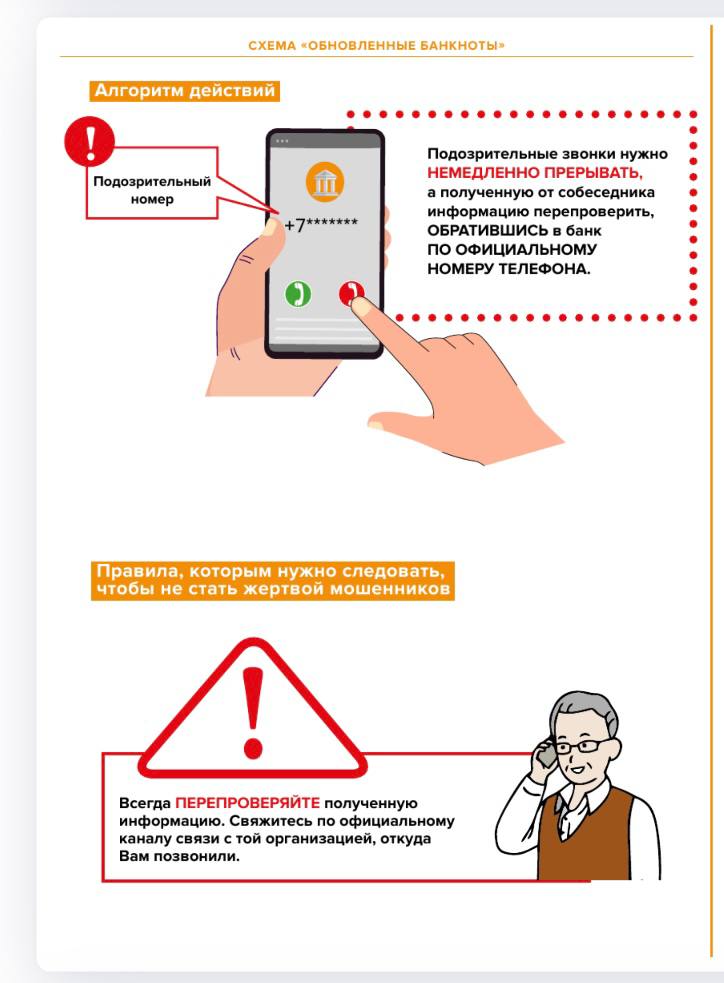 СХЕМА «ОБНОВЛЕННЫЕ БАНКНОТЫ»

Алгоритм действий

Подозрительный номер

+7*******

Подозрительные звонки нужно НЕМЕДЛЕННО ПРЕРЫВАТЬ, а полученную от собеседника информацию перепроверить, ОБРАТИВШИСЬ в банк ПО ОФИЦИАЛЬНОМУ НОМЕРУ ТЕЛЕФОНА.

Правила, которым нужно следовать, чтобы не стать жертвой мошенников

Всегда ПЕРЕПРОВЕРЯЙТЕ полученную информацию. Свяжитесь по официальному каналу связи с той организацией, откуда Вам позвонили.