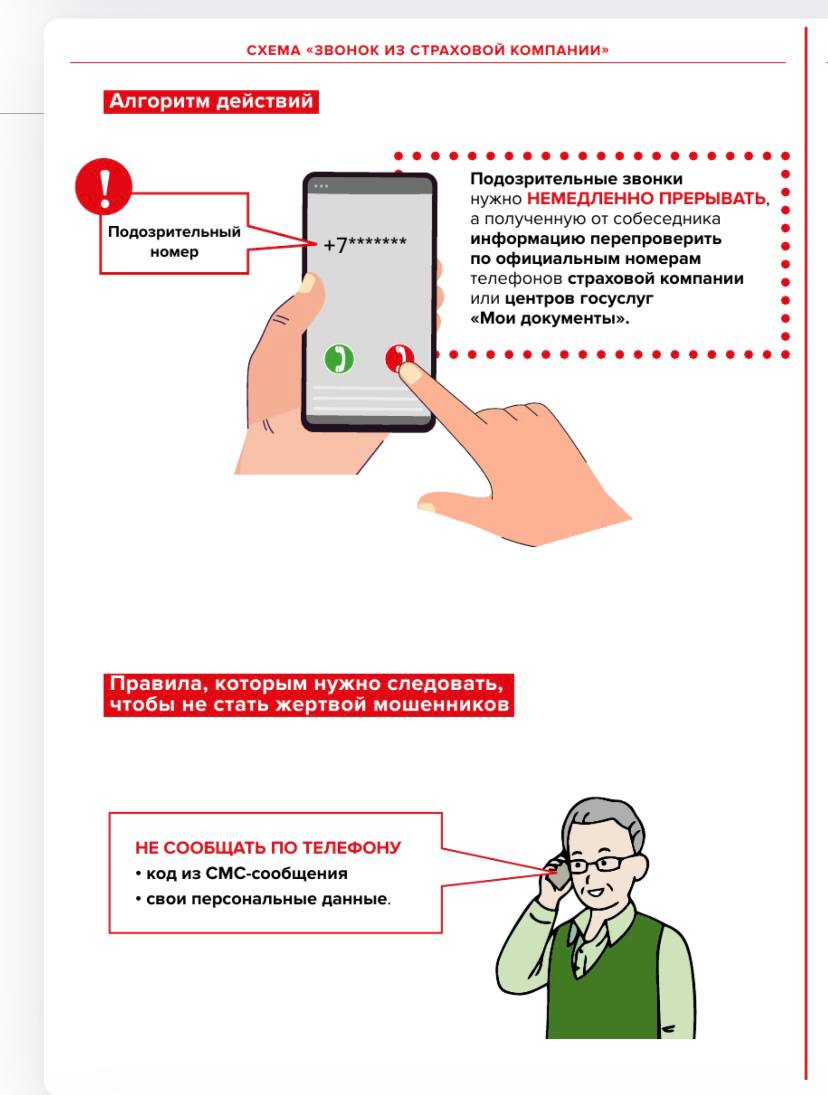 СХЕМА «ЗВОНОК ИЗ СТРАХОВОЙ КОМПАНИИ»

Алгоритм действий

Подозрительный номер

+7*******

Подозрительные звонки нужно НЕМЕДЛЕННО ПРЕРЫВАТЬ, а полученную от собеседника информацию перепроверить по официальным номерам телефонов страховой компании или центров госуслуг «Мои документы».

Правила, которым нужно следовать, чтобы не стать жертвой мошенников

НЕ СООБЩАТЬ ПО ТЕЛЕФОНУ
• код из СМС-сообщения
• свои персональные данные.