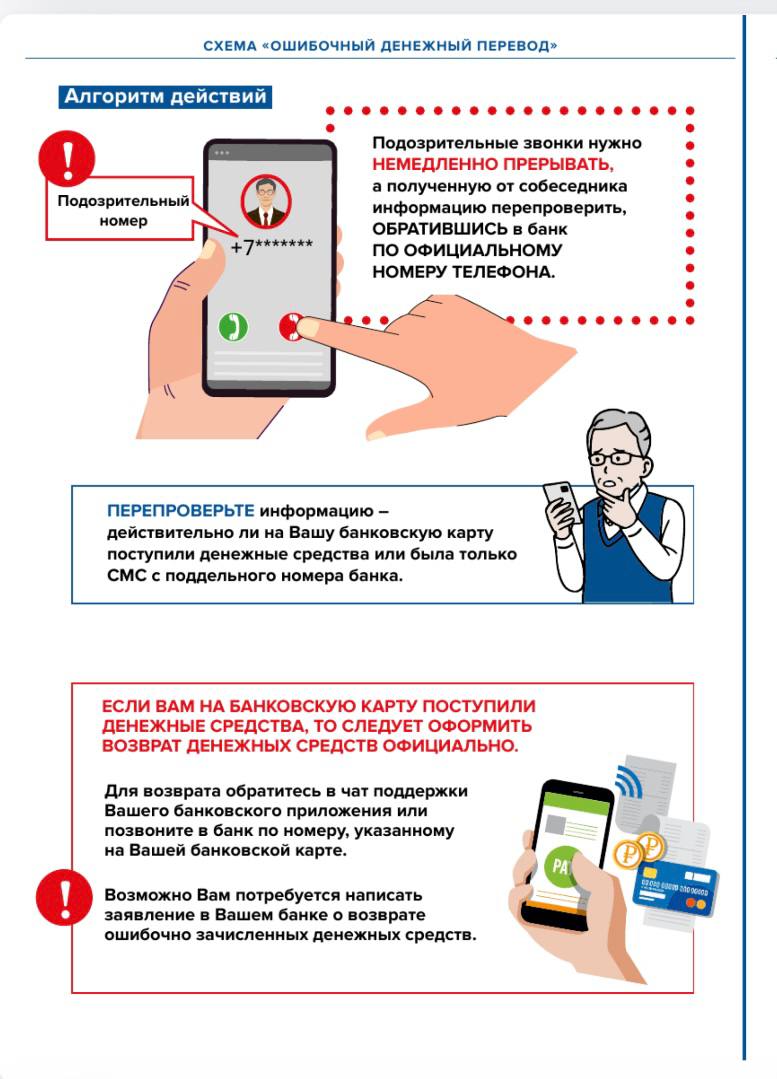 СХЕМА «ОШИБОЧНЫЙ ДЕНЕЖНЫЙ ПЕРЕВОД»

Алгоритм действий

Подозрительный номер

+7*******

Подозрительные звонки нужно НЕМЕДЛЕННО ПРЕРЫВАТЬ, а полученную от собеседника информацию перепроверить, ОБРАТИВШИСЬ в банк ПО ОФИЦИАЛЬНОМУ НОМЕРУ ТЕЛЕФОНА.

ПЕРЕПРОВЕРЬТЕ информацию – действительно ли на Вашу банковскую карту поступили денежные средства или была только СМС с поддельного номера банка.

ЕСЛИ ВАМ НА БАНКОВСКУЮ КАРТУ ПОСТУПИЛИ ДЕНЕЖНЫЕ СРЕДСТВА, ТО СЛЕДУЕТ ОФОРМИТЬ ВОЗВРАТ ДЕНЕЖНЫХ СРЕДСТВ ОФИЦИАЛЬНО.

Для возврата обратитесь в чат поддержки Вашего банковского приложения или позвоните в банк по номеру, указанному на Вашей банковской карте.

Возможно Вам потребуется написать заявление в Вашем банке о возврате ошибочно зачисленных денежных средств.

PAY