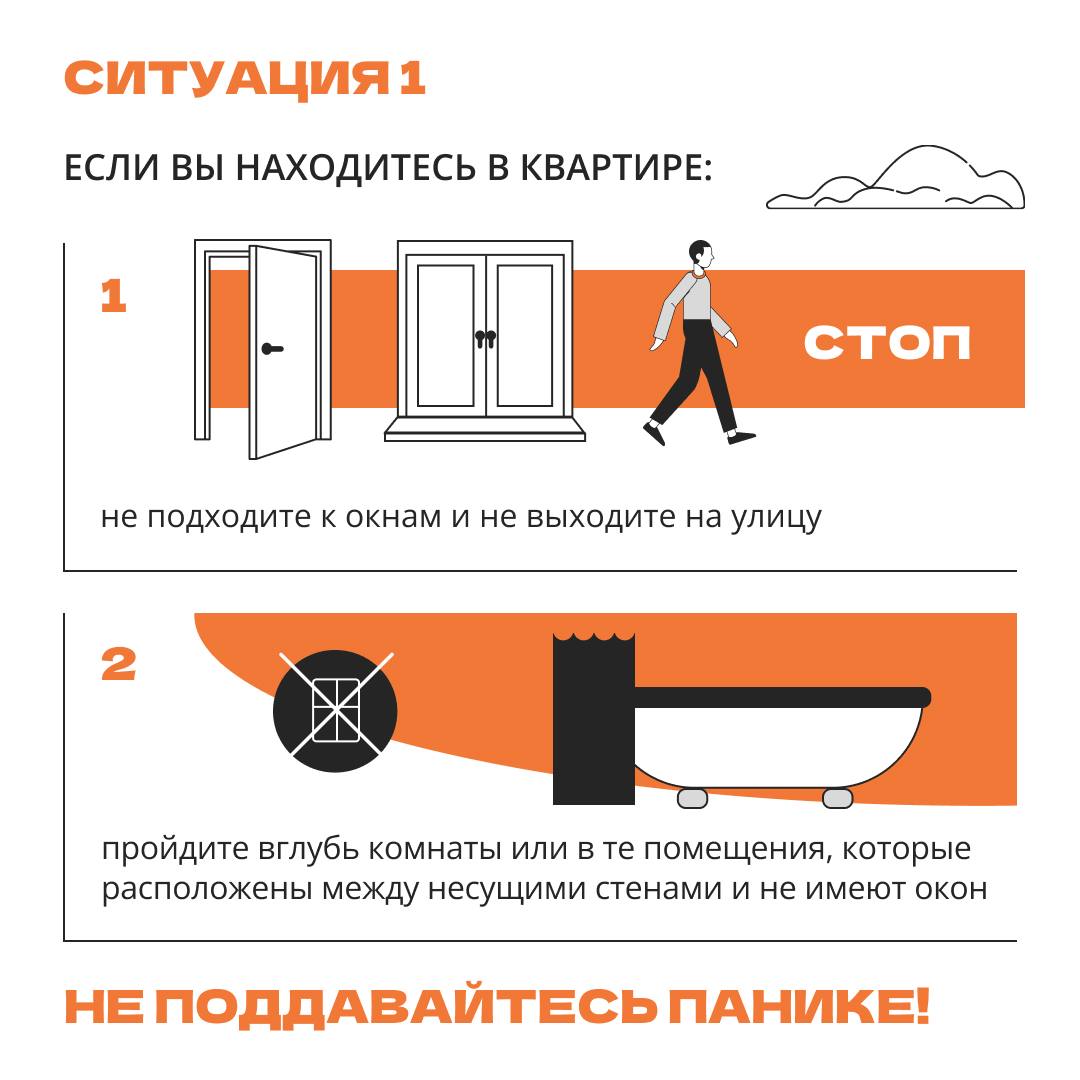 СИТУАЦИЯ 1

ЕСЛИ ВЫ НАХОДИТЕСЬ В КВАРТИРЕ:

1

СТОП

не подходите к окнам и не выходите на улицу

2

пройдите вглубь комнаты или в те помещения, которые расположены между несущими стенами и не имеют окон

НЕ ПОДДАВАЙТЕСЬ ПАНИКЕ!